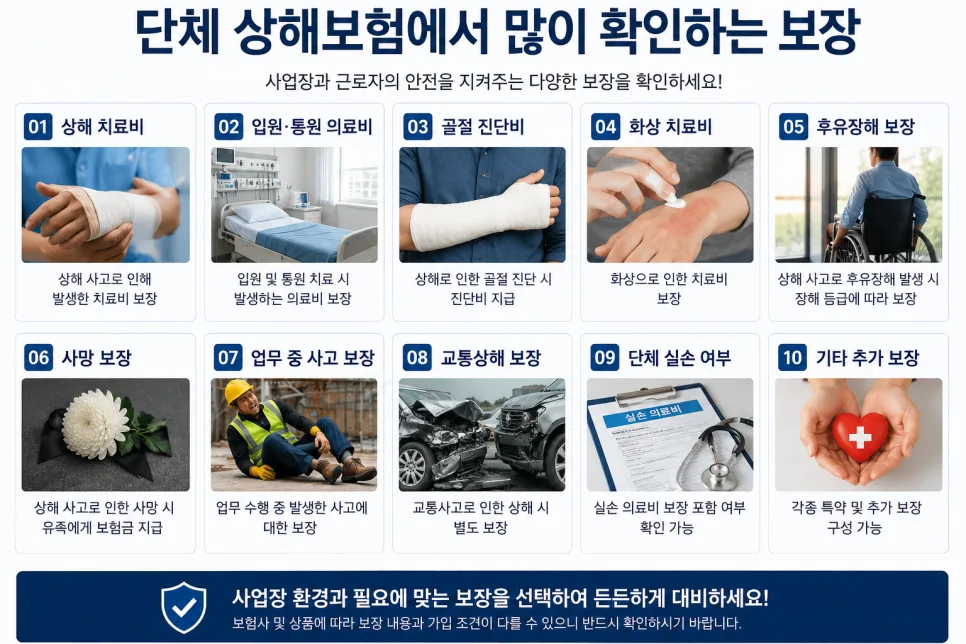 단체 상해보험에서 많이 확인하는 보장

사업장과 근로자의 안전을 지켜주는 다양한 보장을 확인하세요!

01 상해 치료비

상해 사고로 인해 발생한 치료비 보장

02 입원·통원 의료비

입원 및 통원 치료 시 발생하는 의료비 보장

03 골절 진단비

상해로 인한 골절 진단 시 진단비 지급

04 화상 치료비

화상으로 인한 치료비 보장

05 후유장해 보장

상해 사고로 후유장해 발생 시 장해 등급에 따라 보장

06 사망 보장

상해 사고로 인한 사망 시 유족에게 보험금 지급

07 업무 중 사고 보장

업무 수행 중 발생한 사고에 대한 보장

08 교통상해 보장

교통사고로 인한 상해 시 별도 보장

09 단체 실손 여부

실손 의료비

실손 의료비 보장 포함 여부 확인 가능

10 기타 추가 보장

각종 특약 및 추가 보장 구성 가능

사업장 환경과 필요에 맞는 보장을 선택하여 든든하게 대비하세요!

보험사 및 상품에 따라 보장 내용과 가입 조건이 다를 수 있으니 반드시 확인하시기 바랍니다.